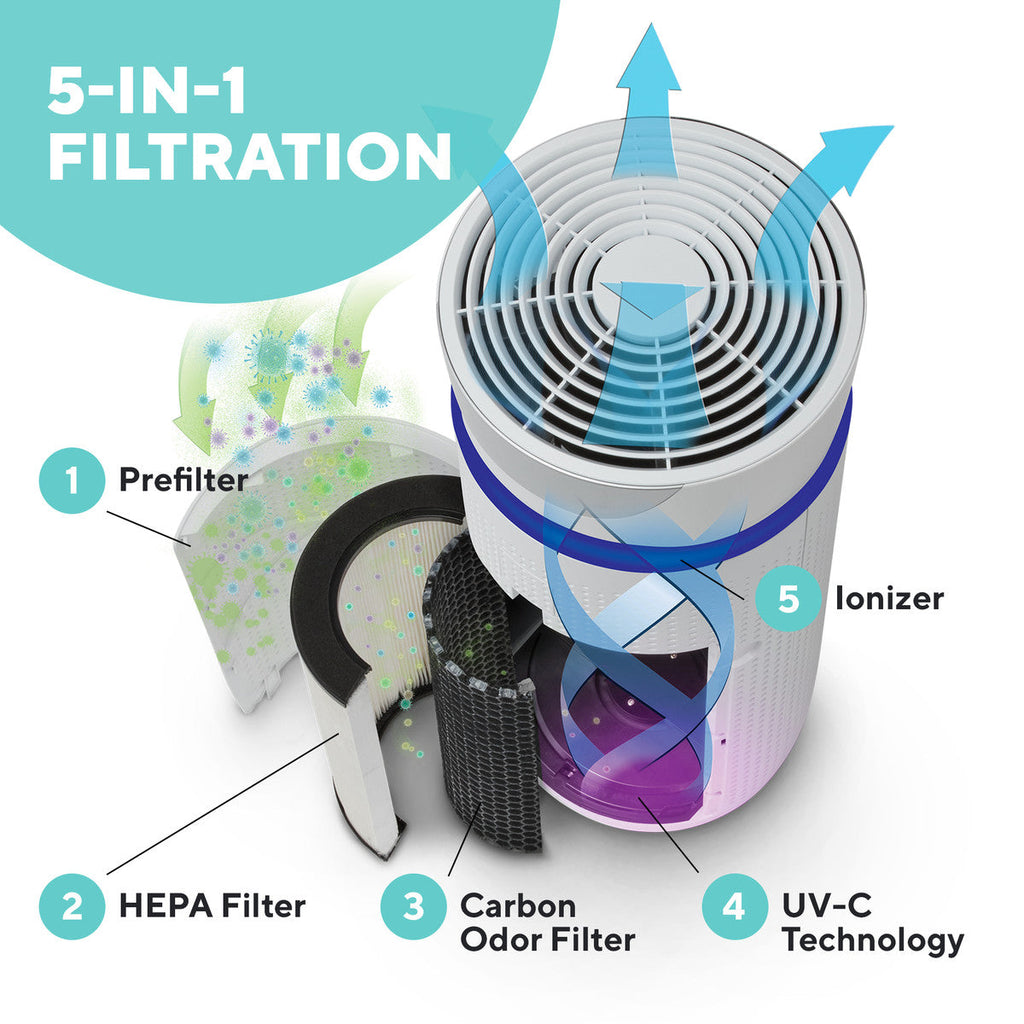 5-IN-1
FILTRATION

1 Prefilter

5 Ionizer

2 HEPA Filter

3 Carbon Odor Filter

4 UV-C Technology